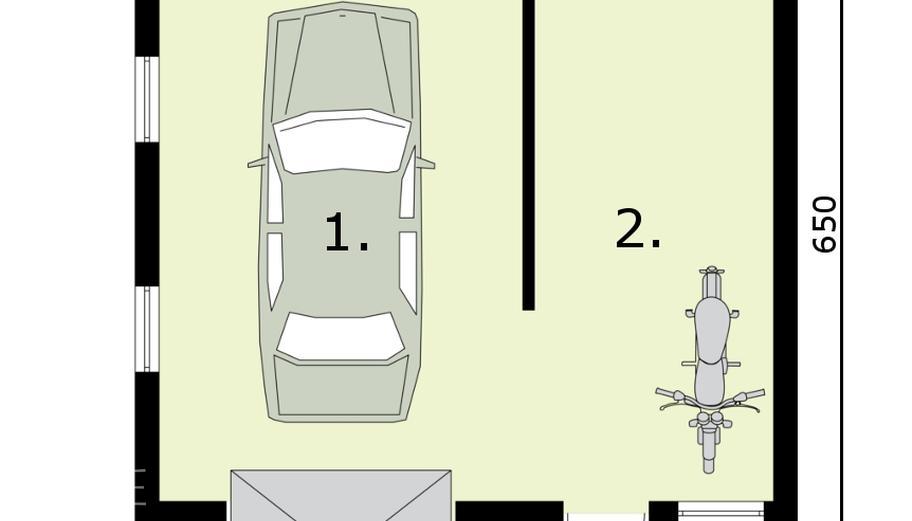 1.

2.

650